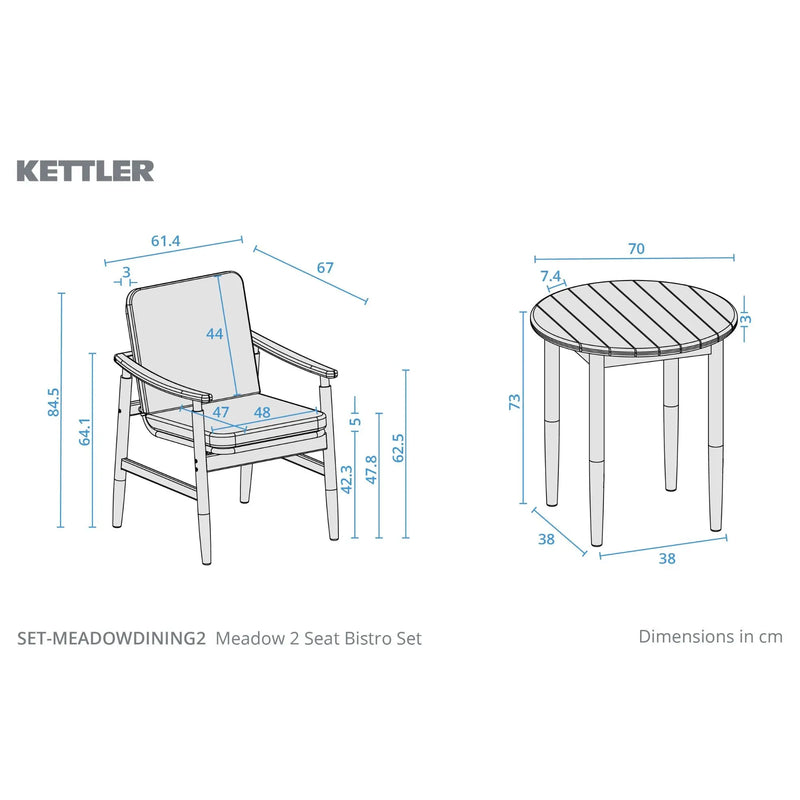 KETTLER

61.4
67
3
44
84.5
64.1
47
48
5
42.3
47.8
62.5

70
7.4
3
73
38
38

SET-MEADOWDINING2 Meadow 2 Seat Bistro Set

Dimensions in cm