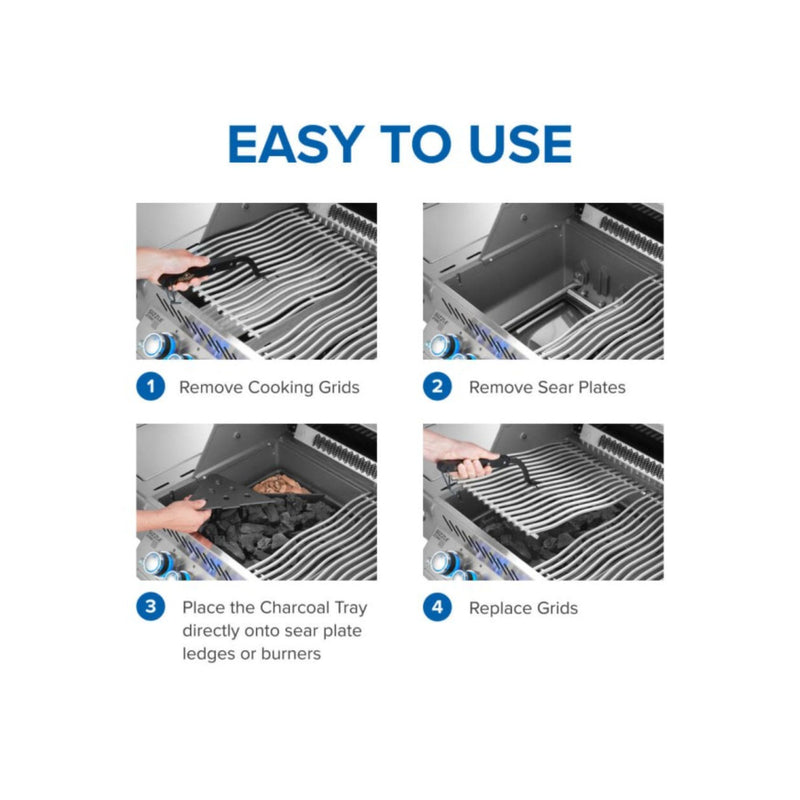 EASY TO USE

1 Remove Cooking Grids

2 Remove Sear Plates

3 Place the Charcoal Tray directly onto sear plate ledges or burners

4 Replace Grids