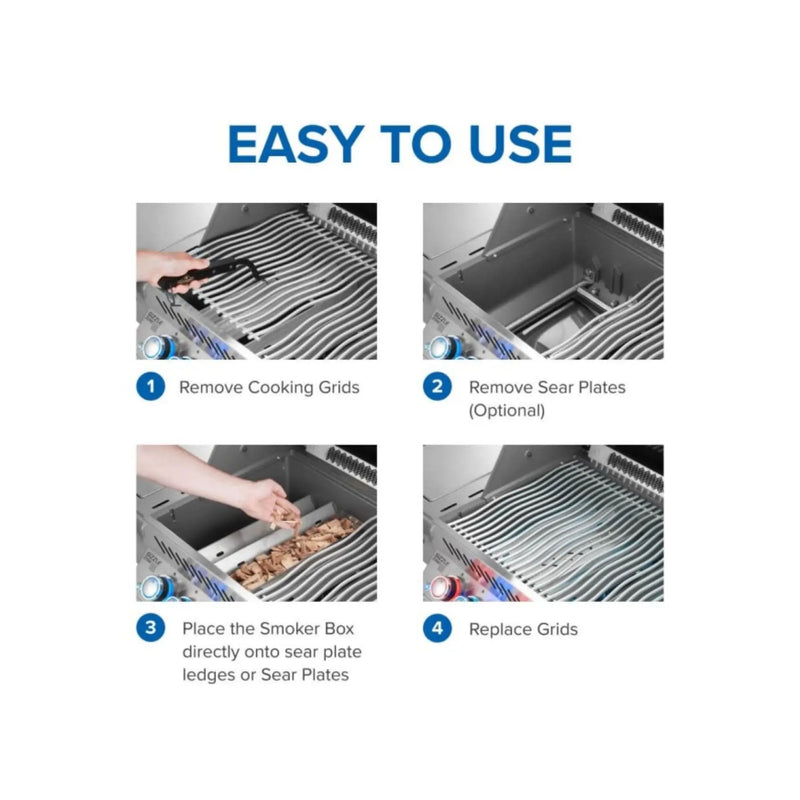 EASY TO USE

1 Remove Cooking Grids

2 Remove Sear Plates (Optional)

3 Place the Smoker Box directly onto sear plate ledges or Sear Plates

4 Replace Grids